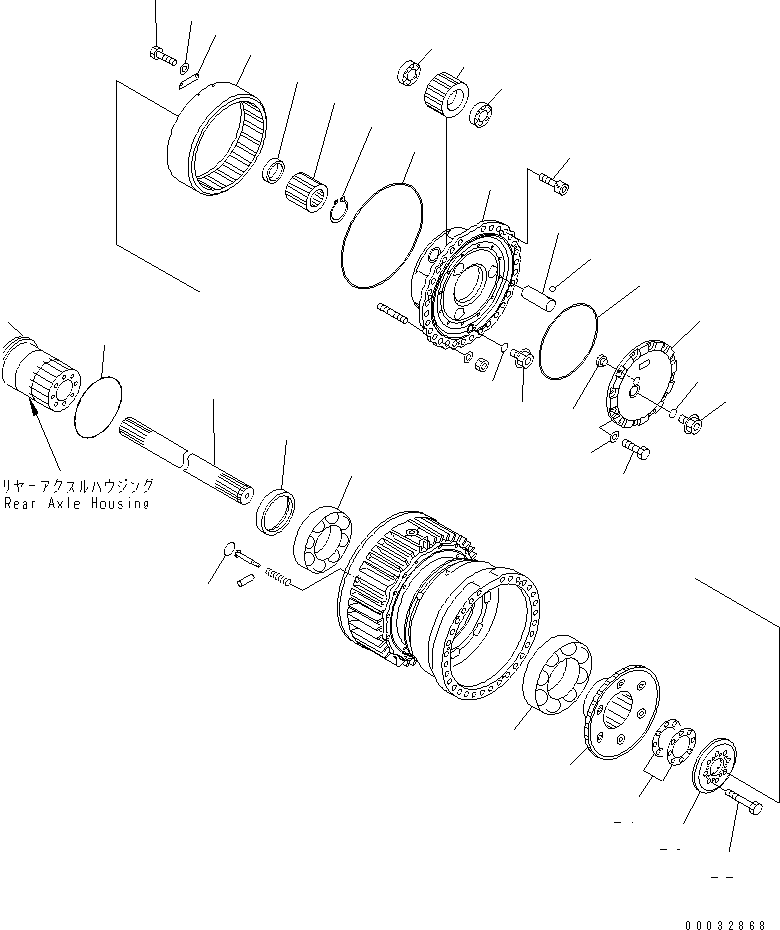 リヤーアクスルハウジング
Rear Axle Housing

00032868