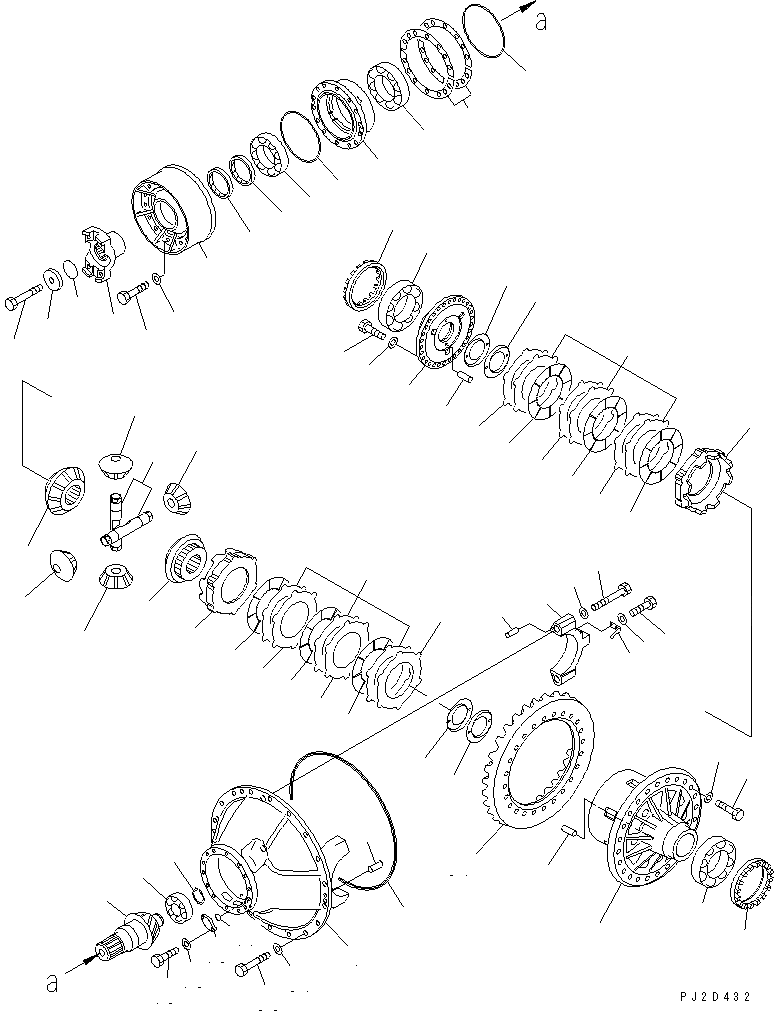 a

a

PJ2D432