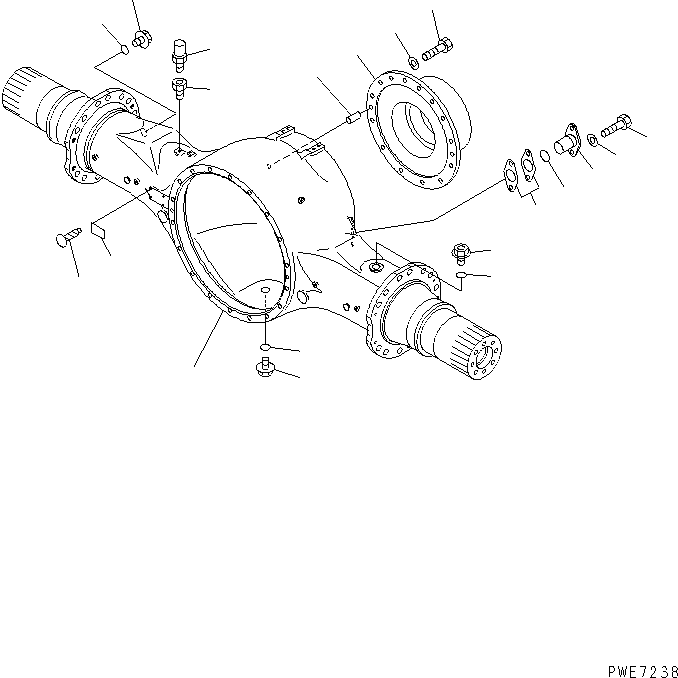 PWE7238