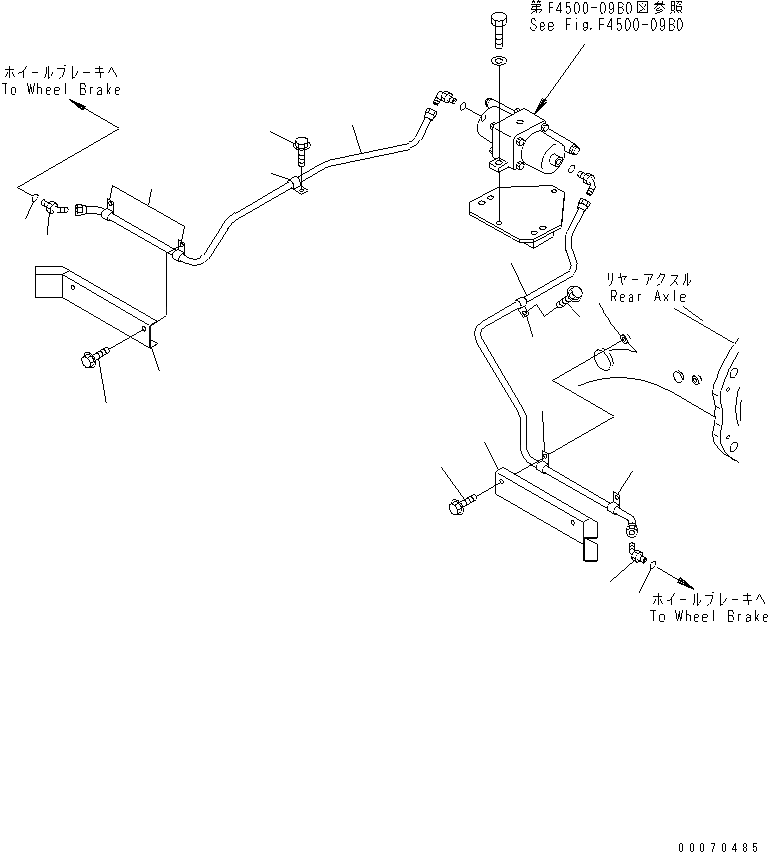 第F4500-09B0図参照
See Fig.F4500-09B0

ホイールブレーキへ
To Wheel Brake

リヤーアクスル
Rear Axle

ホイールブレーキへ
To Wheel Brake

00070485