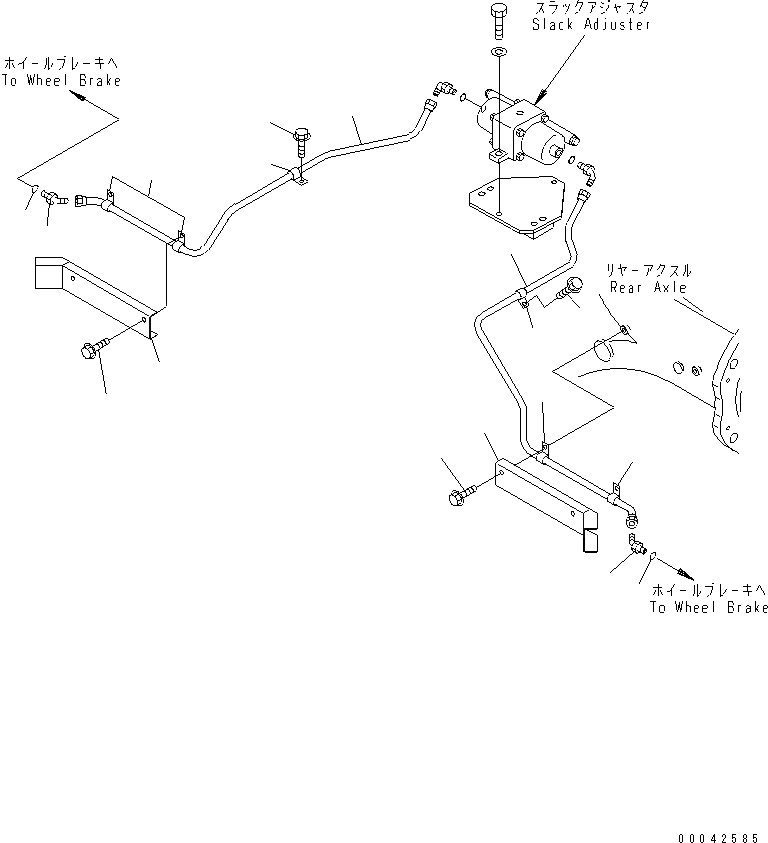 スラックアジャスタ
Slack Adjuster

ホイールブレーキへ
To Wheel Brake

リヤーアクスル
Rear Axle

ホイールブレーキへ
To Wheel Brake

00042585