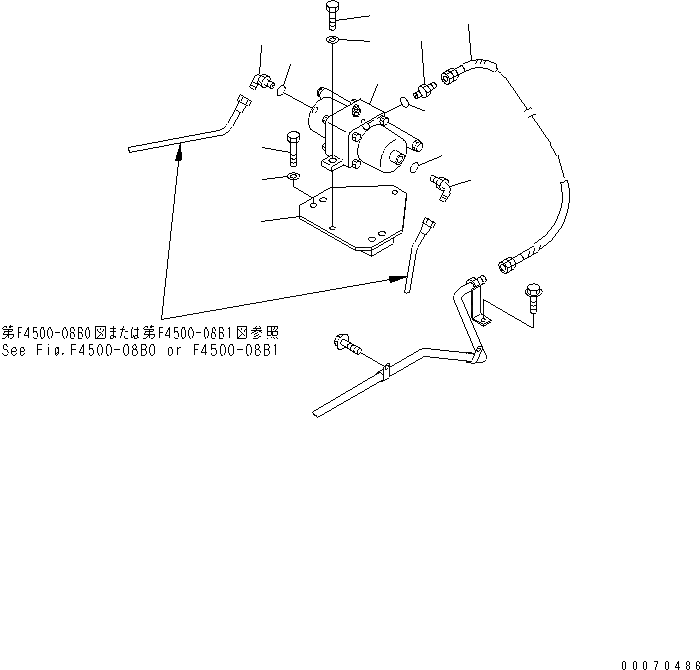 第F4500-08B0図または第F4500-08B1図参照
See Fig.F4500-08B0 or F4500-08B1

00070486