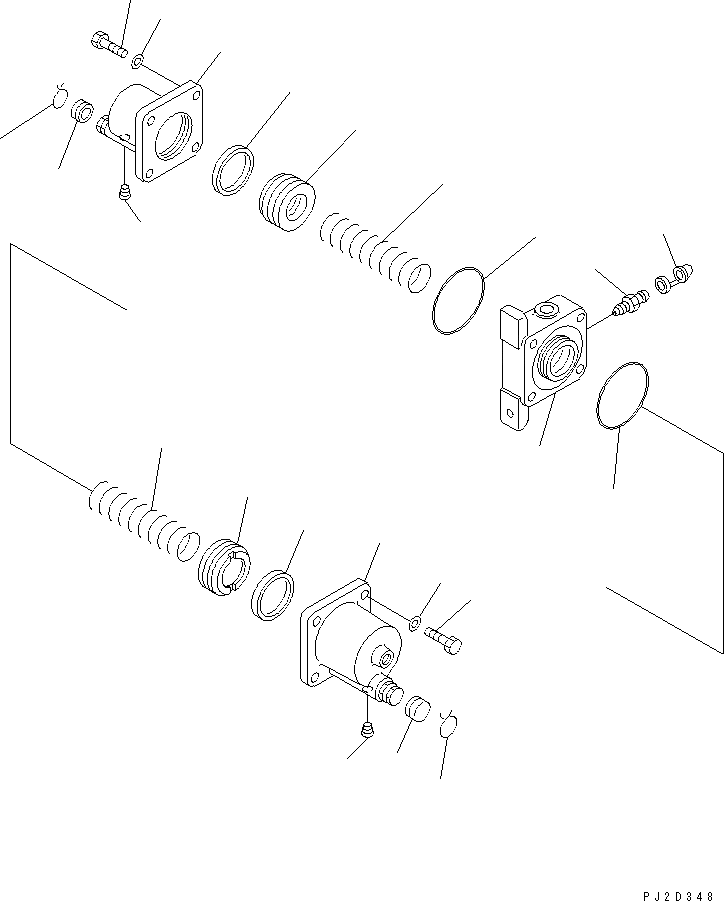 PJ2D348