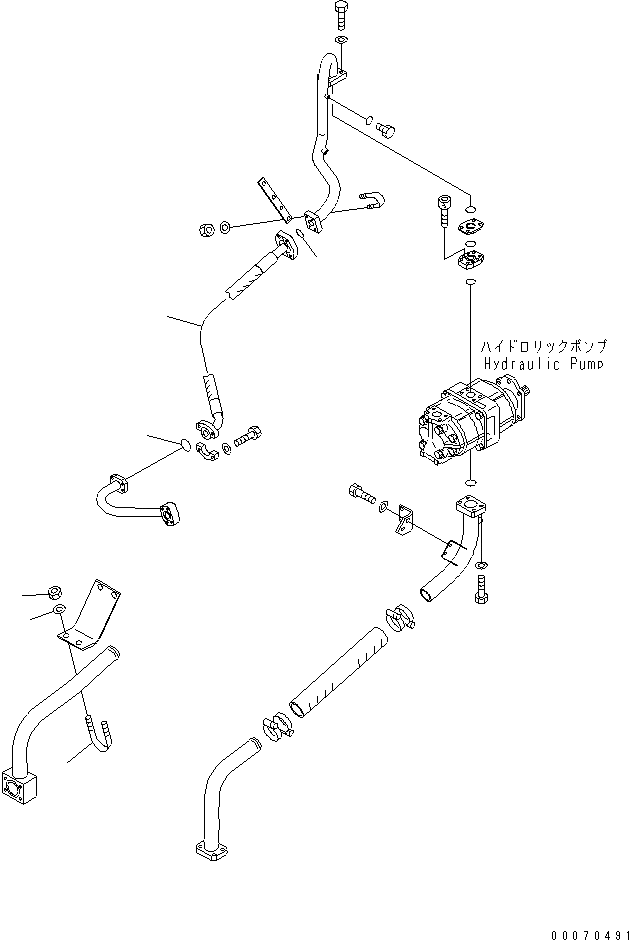 ハイドロリックポンプ
Hydraulic Pump

00070491