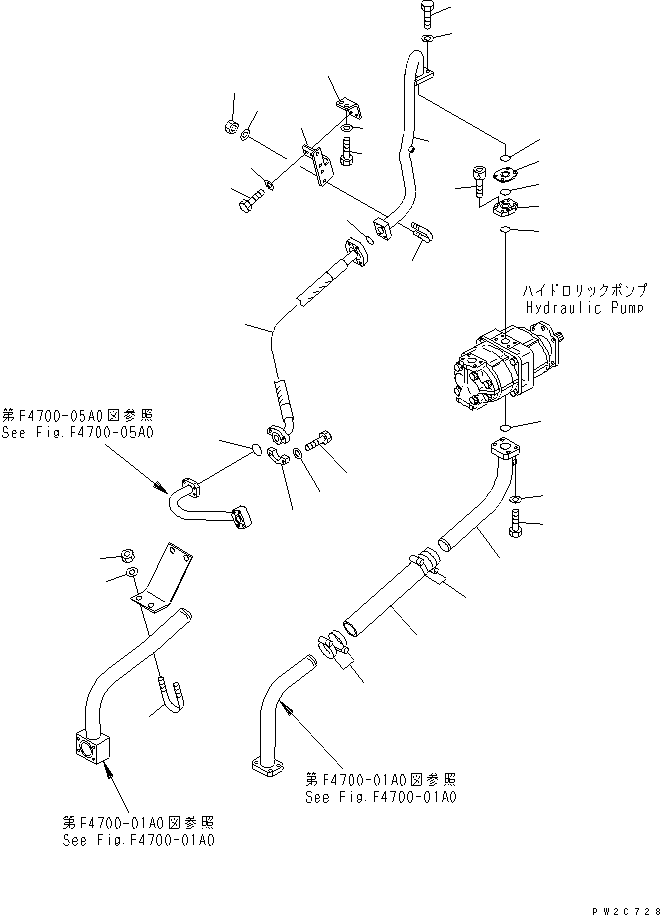 ハイドロリックポンプ
Hydraulic Pump

第F4700-05A0図参照
See Fig.F4700-05A0

第F4700-01A0図参照
See Fig.F4700-01A0

第F4700-01A0図参照
See Fig.F4700-01A0

PW2C728