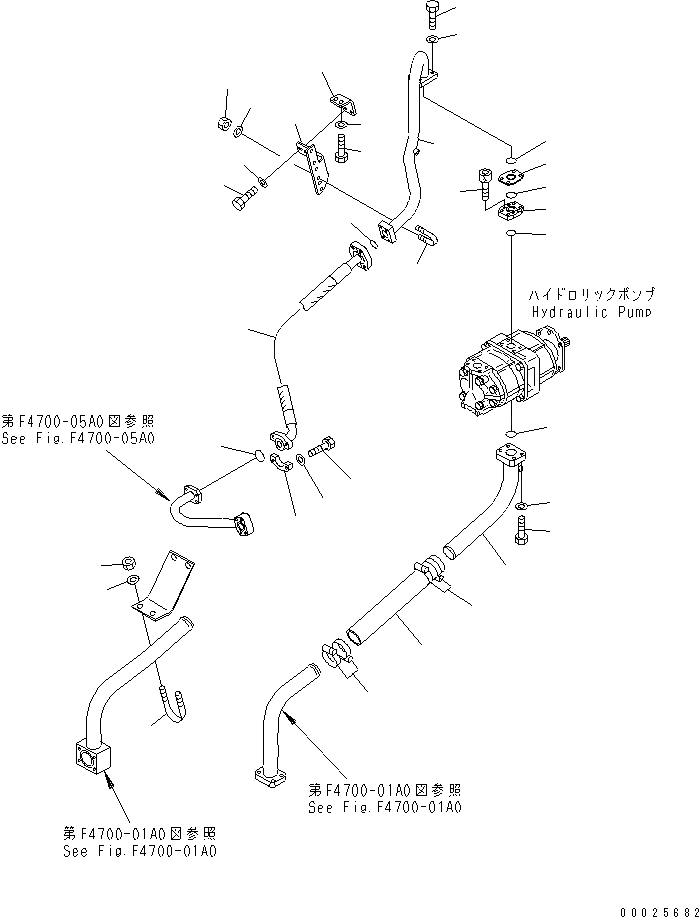 ハイドロリックポンプ
Hydraulic Pump

第F4700-05A0図参照
See Fig.F4700-05A0

第F4700-01A0図参照
See Fig.F4700-01A0

第F4700-01A0図参照
See Fig.F4700-01A0

00025682