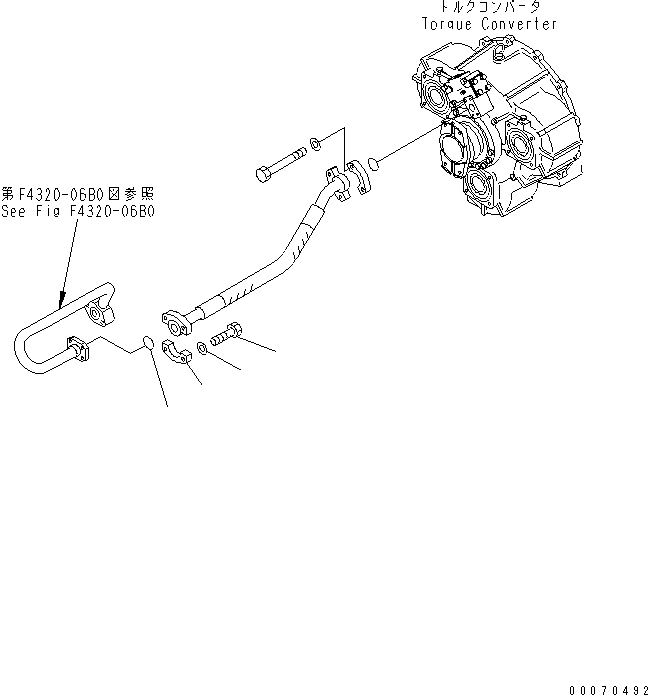 トルクコンバータ
Torque Converter

第F4320-06B0図参照
See Fig F4320-06B0

00070492