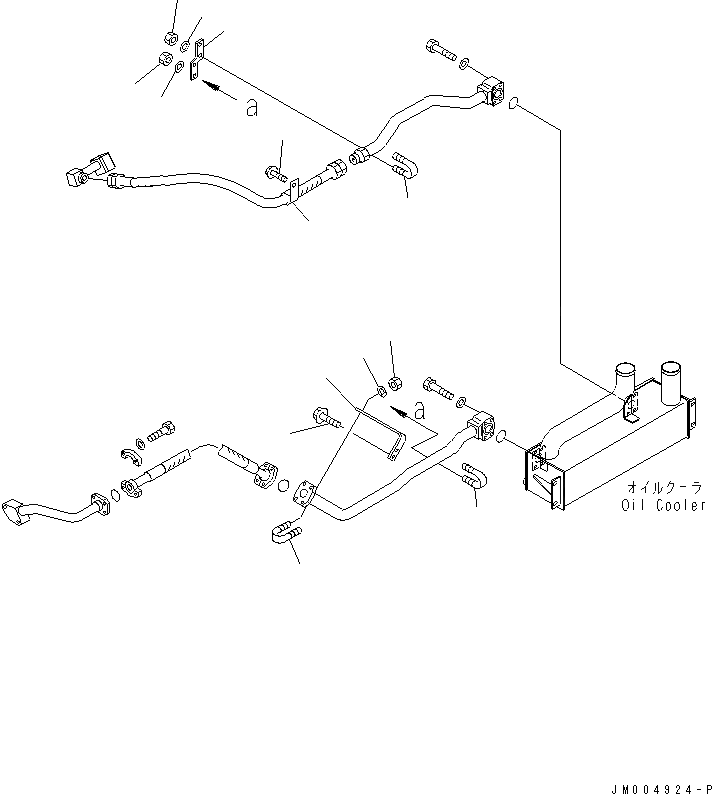 a

a

オイルクーラ
Oil Cooler

JM004924-P