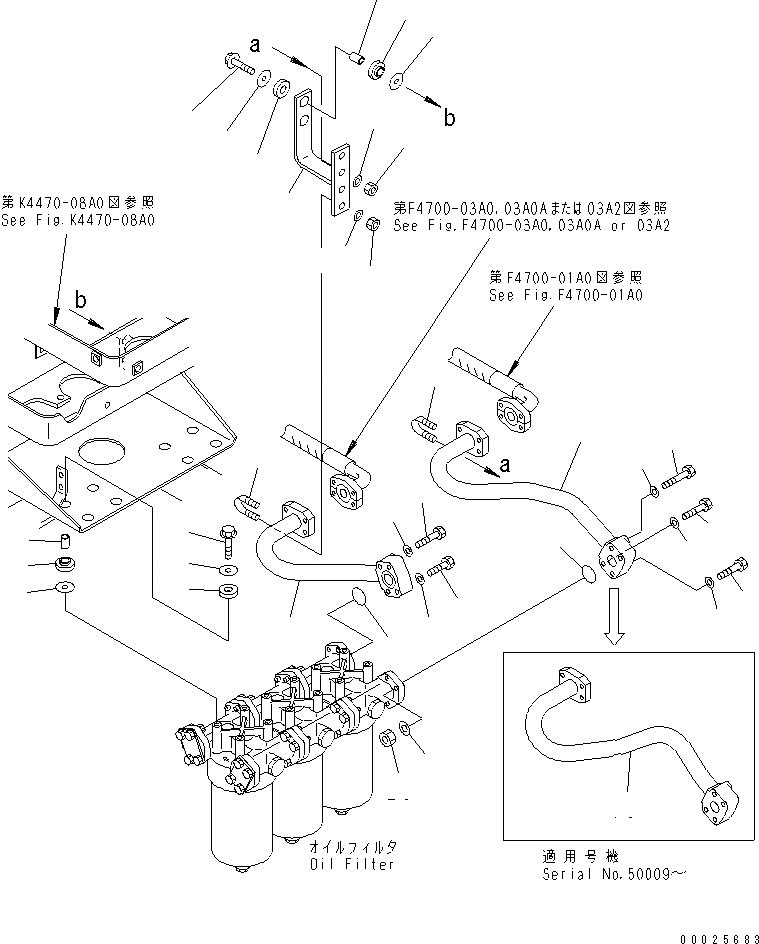 a

b

第K4470-08A0図参照
See Fig.K4470-08A0

b

第F4700-03A0,03A0Aまたは03A2図参照
See Fig.F4700-03A0,03A0A or 03A2

第F4700-01A0図参照
See Fig.F4700-01A0

a

オイルフィルタ
Oil Filter

適用号機
Serial No.50009～

00025683