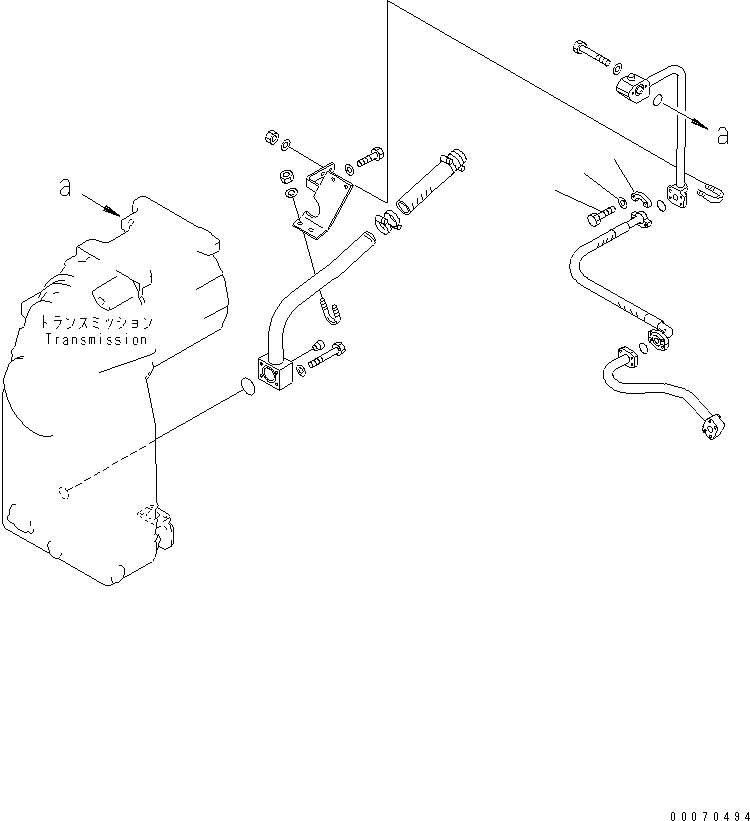 a

a

トランスミッション
Transmission

00070494