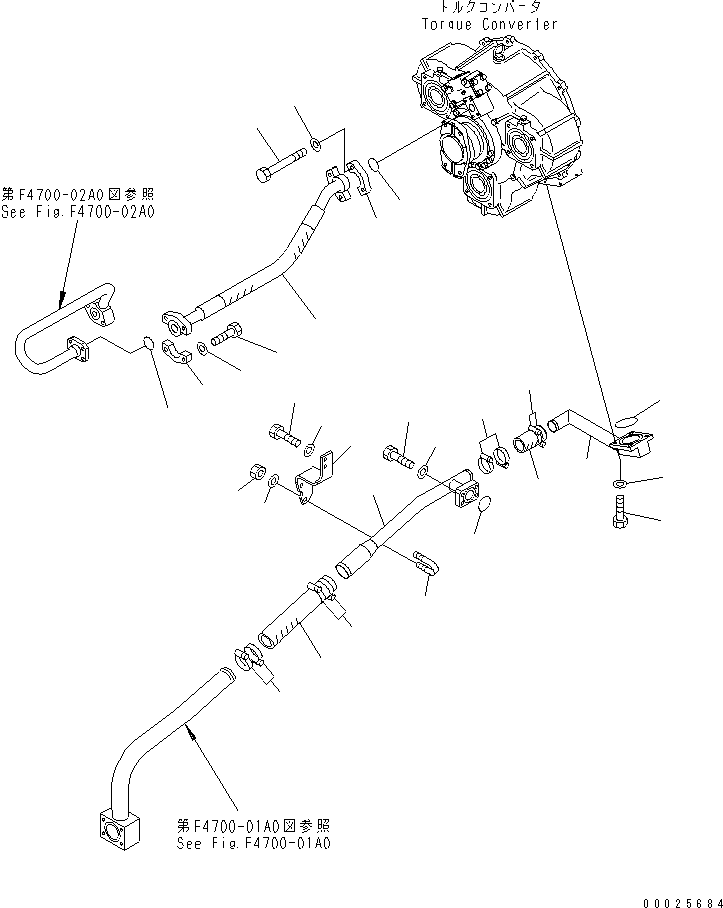 トルクコンバータ
Torque Converter

第F4700-02A0図参照
See Fig.F4700-02A0

第F4700-01A0図参照
See Fig.F4700-01A0

00025684