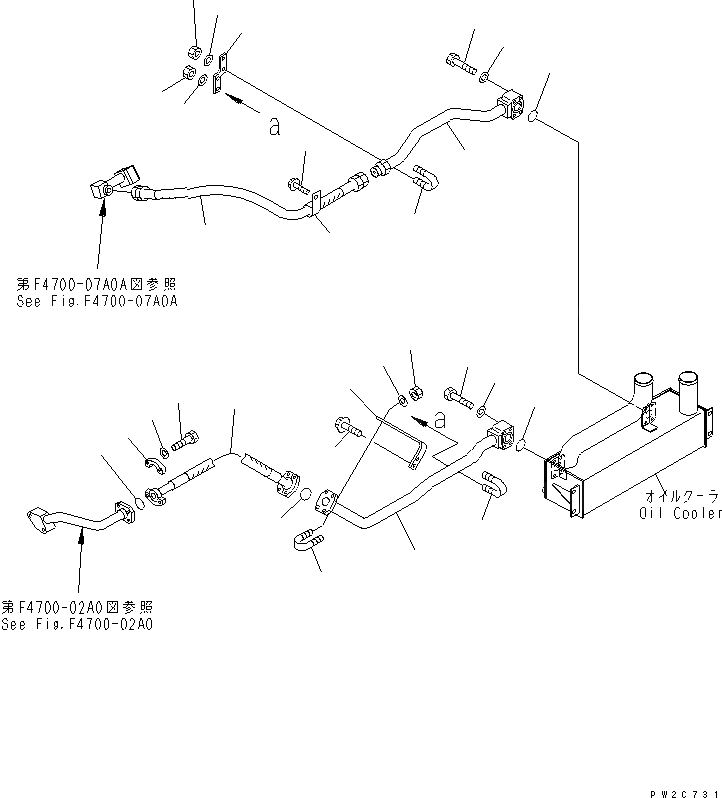 a

第F4700-07A0A図参照
See Fig.F4700-07A0A

a

オイルクーラ
Oil Cooler

第F4700-02A0図参照
See Fig.F4700-02A0

PW2C731