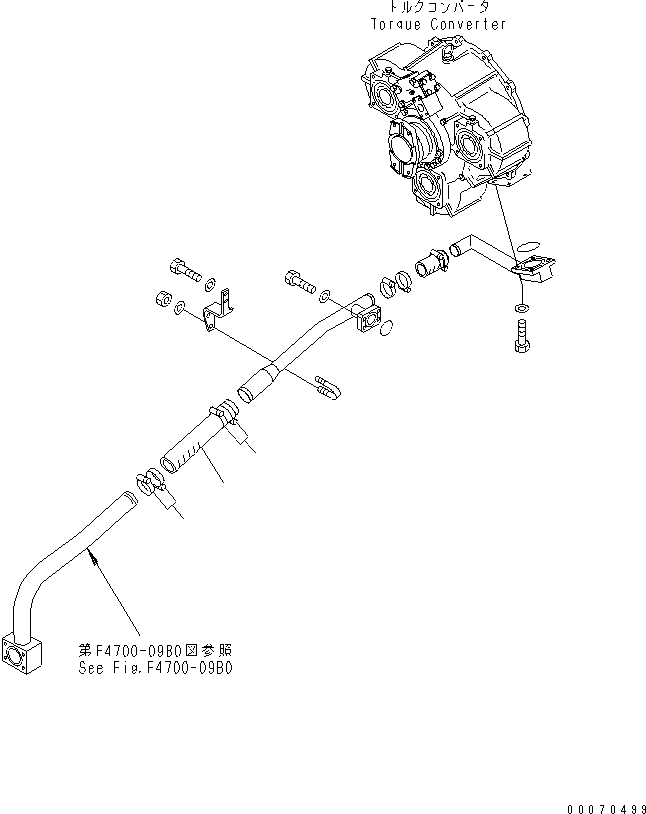 トルクコンバータ
Torque Converter

第F4700-09B0図参照
See Fig.F4700-09B0

00070499