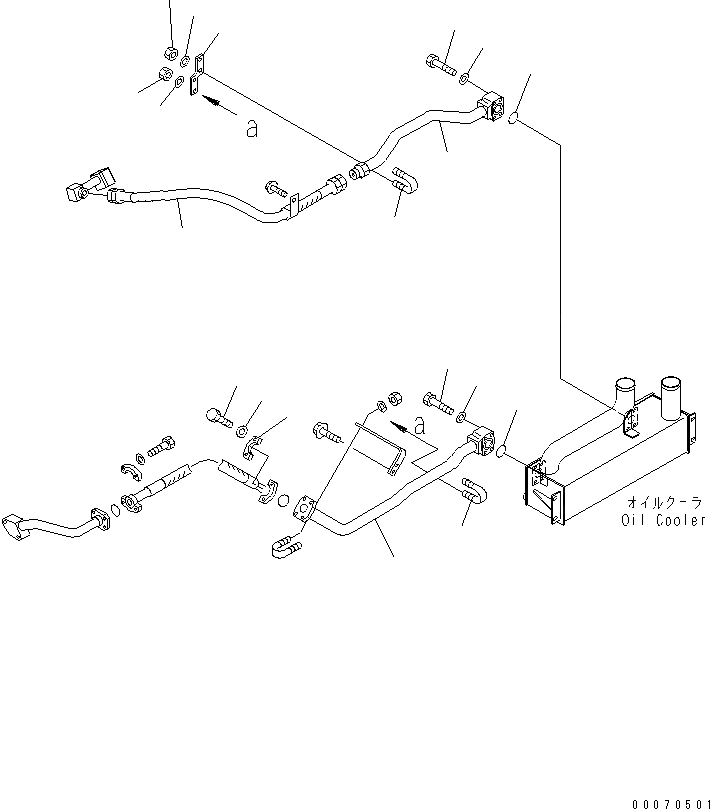 a

a

オイルクーラ
Oil Cooler

00070501