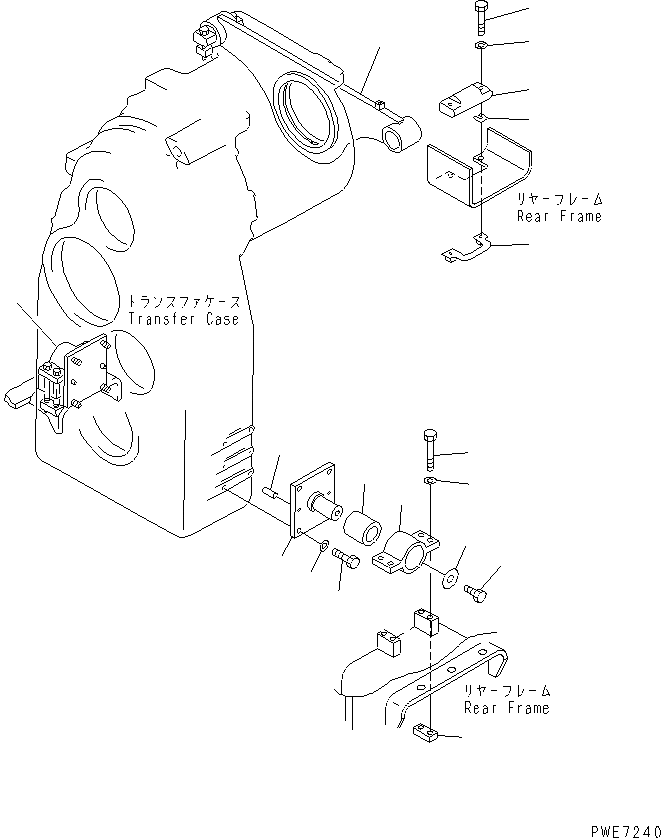 リヤーフレーム
Rear Frame

トランスファケース
Transfer Case

リヤーフレーム
Rear Frame

PWE7240