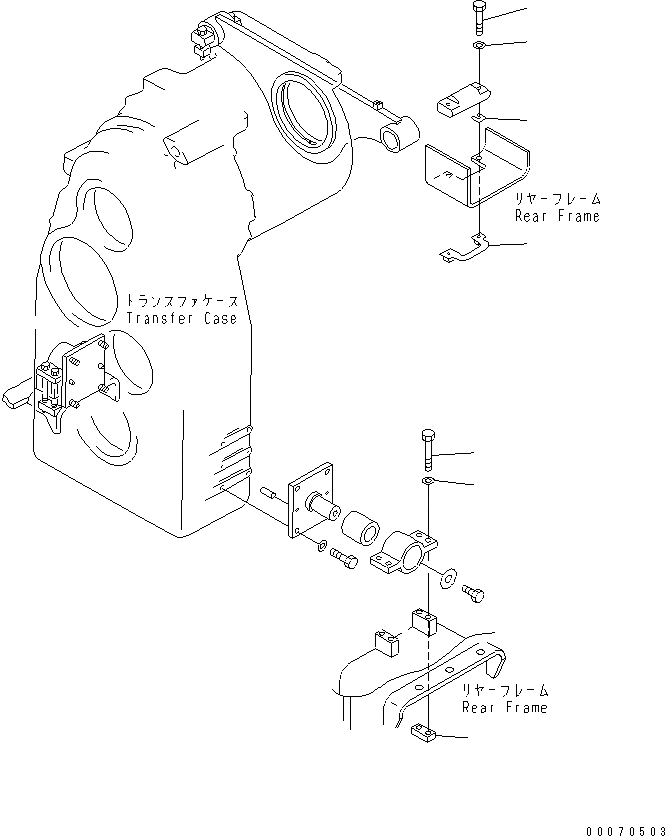 リヤーフレーム
Rear Frame

トランスファケース
Transfer Case

リヤーフレーム
Rear Frame

00070503