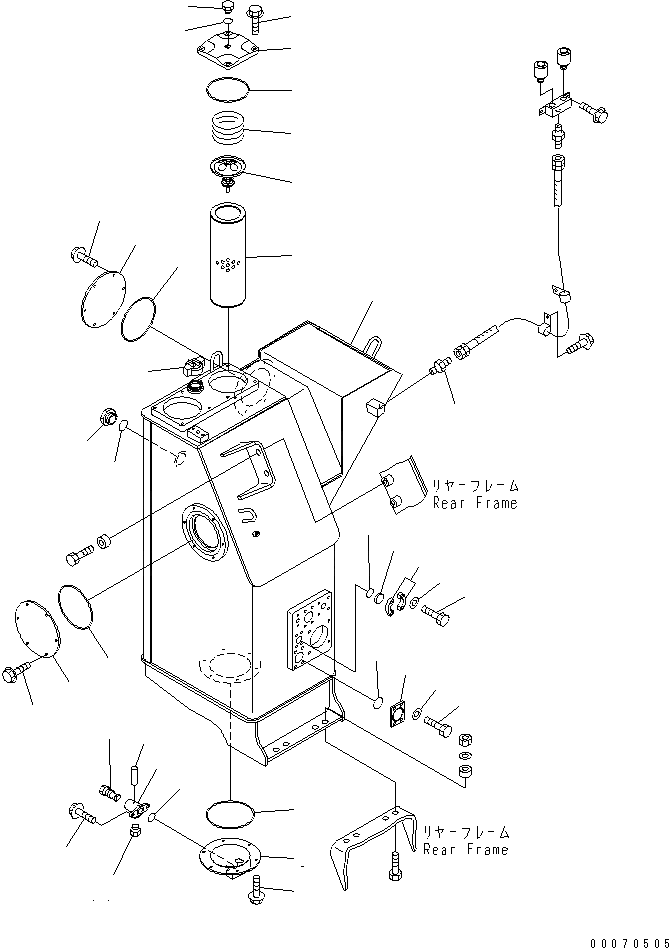 リヤーフレーム
Rear Frame

リヤーフレーム
Rear Frame

00070505