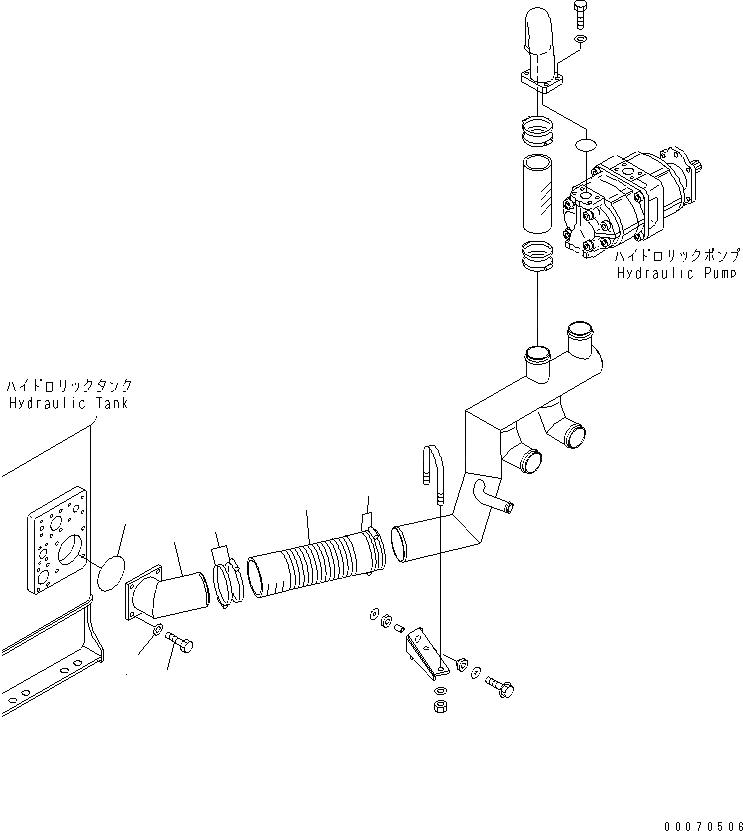 ハイドロリックポンプ
Hydraulic Pump

ハイドロリックタンク
Hydraulic Tank

00070506