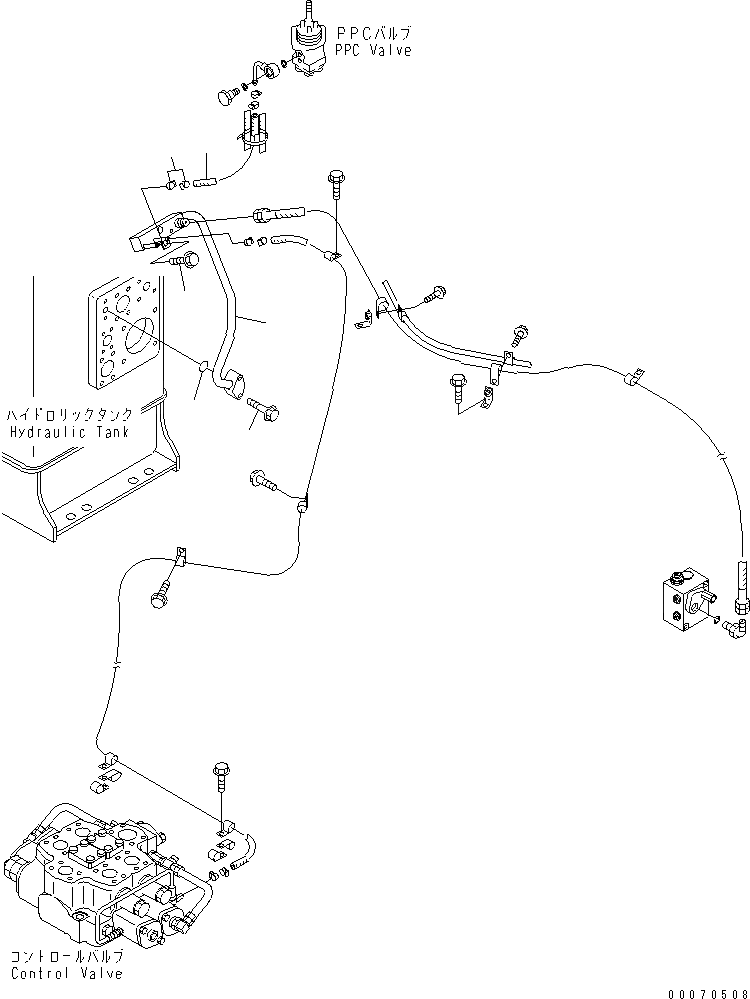 PPCバルブ
PPC Valve

ハイドロリックタンク
Hydraulic Tank

コントロールバルブ
Control Valve

00070508