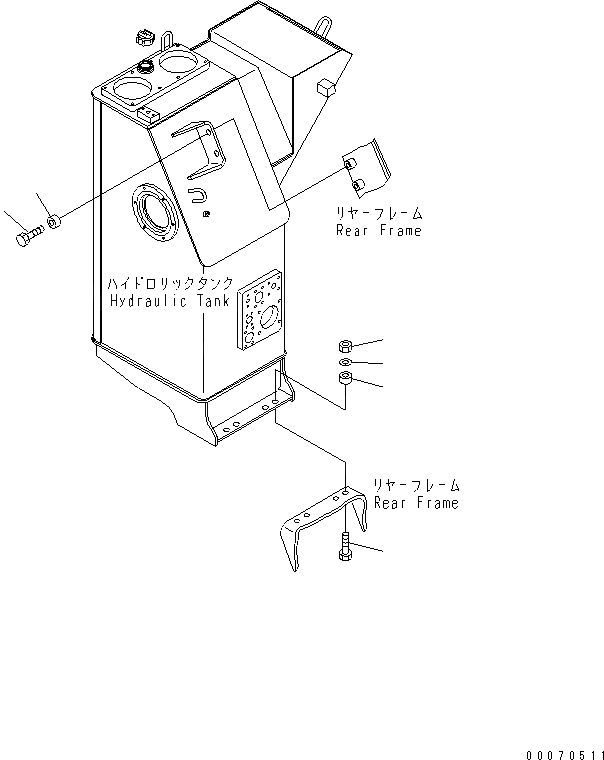 リヤーフレーム
Rear Frame

ハイドロリックタンク
Hydraulic Tank

リヤーフレーム
Rear Frame

00070511