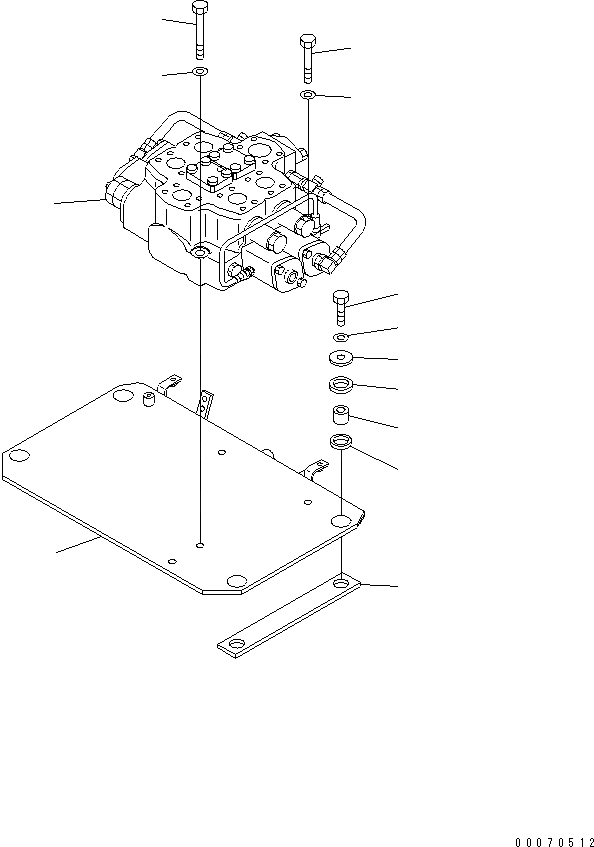 00070512