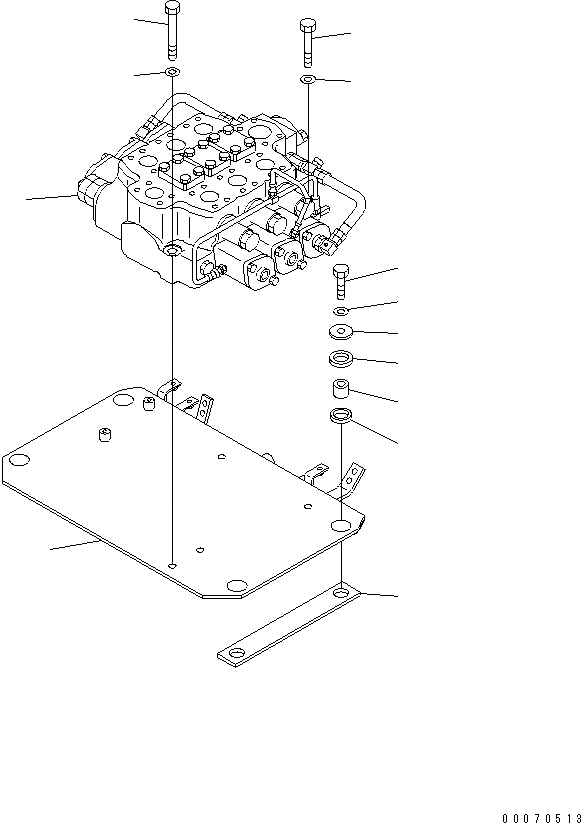 00070513