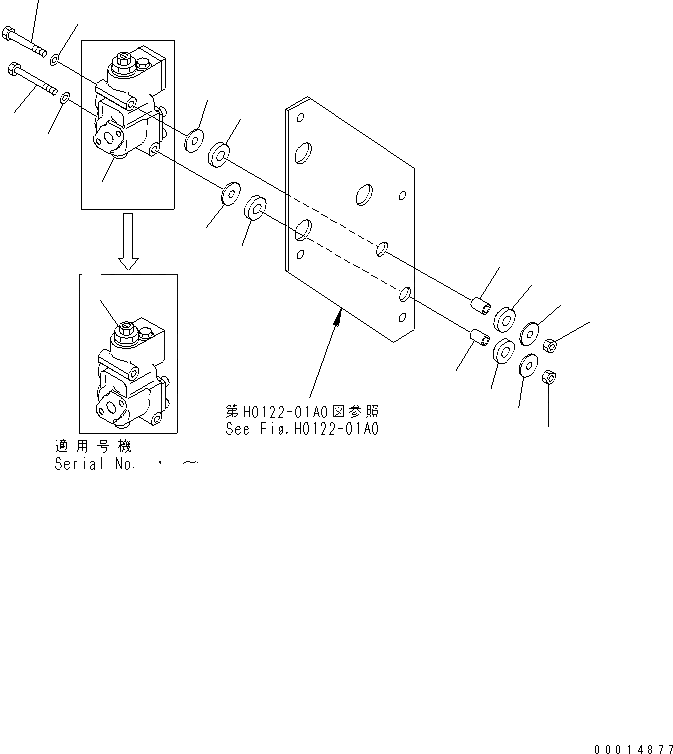 第H0122-01A0図参照
See Fig.H0122-01A0

適用号機
Serial No. ・ ～

00014877