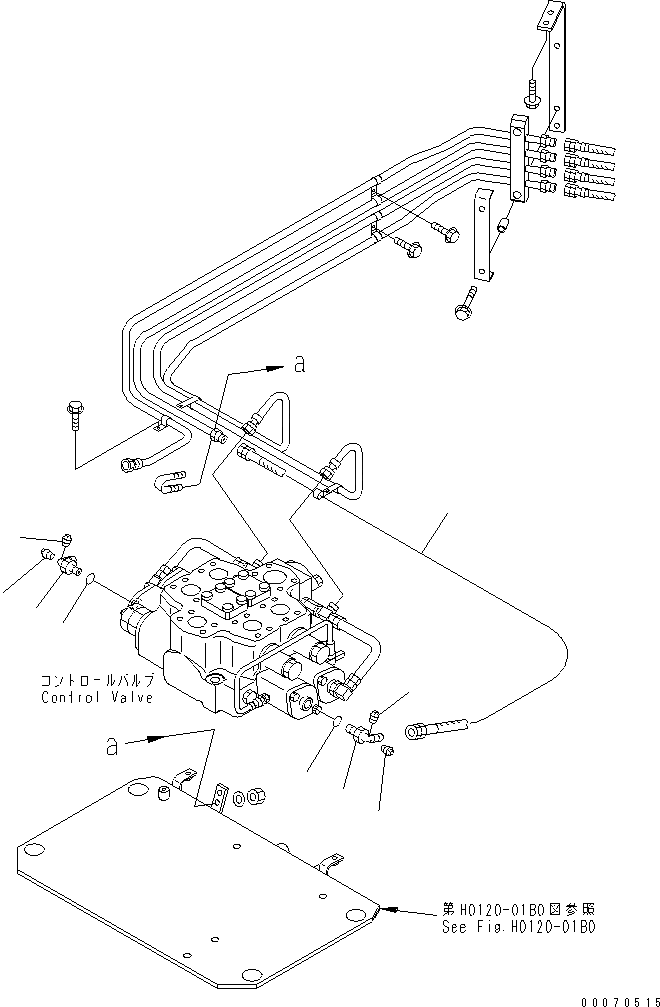 a

コントロールバルブ
Control Valve

a

第H0120-01B0図参照
See Fig.H0120-01B0

00070515