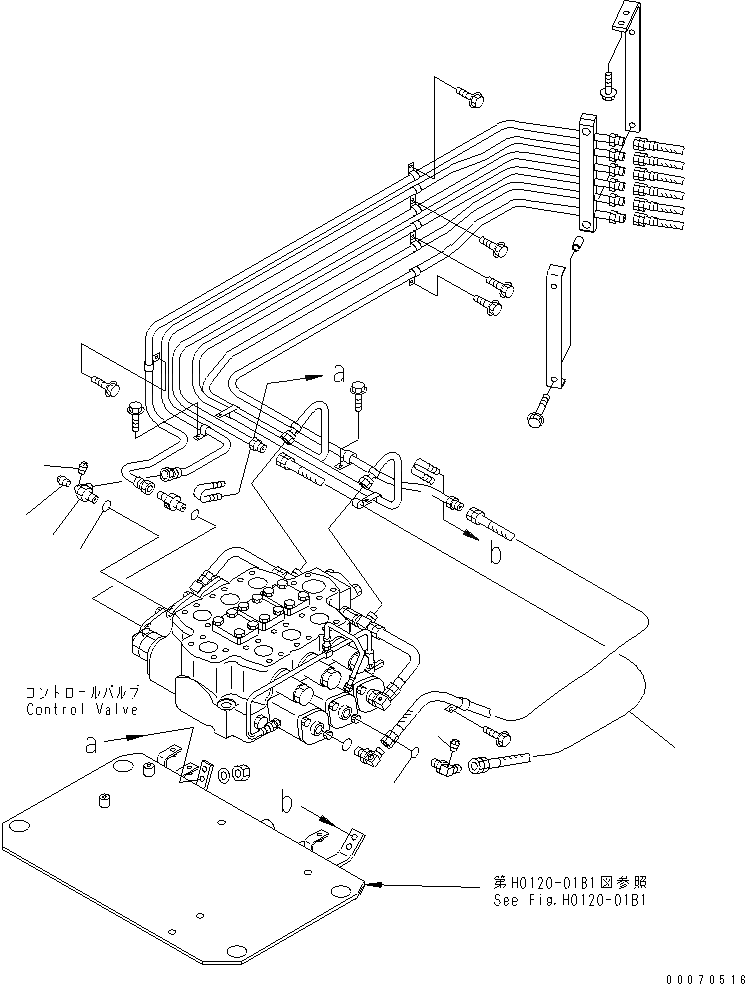 a

b

コントロールバルブ
Control Valve

a

b

第H0120-01B1図参照
See Fig.H0120-01B1

00070516