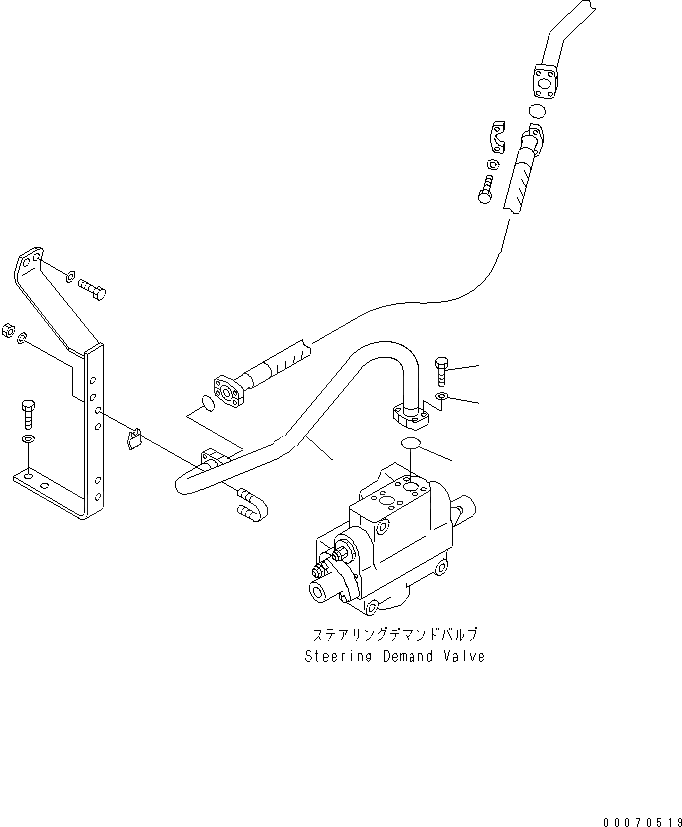 ステアリングデマンドバルブ
Steering Demand Valve

00070519