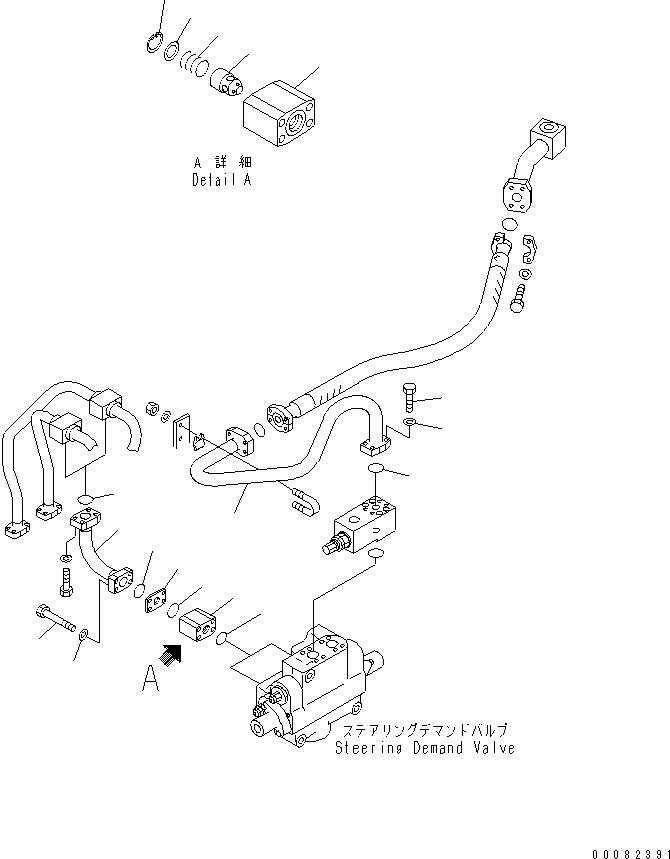 A 詳細
Detail A

A

ステアリングデマンドバルブ
Steering Demand Valve

00082391