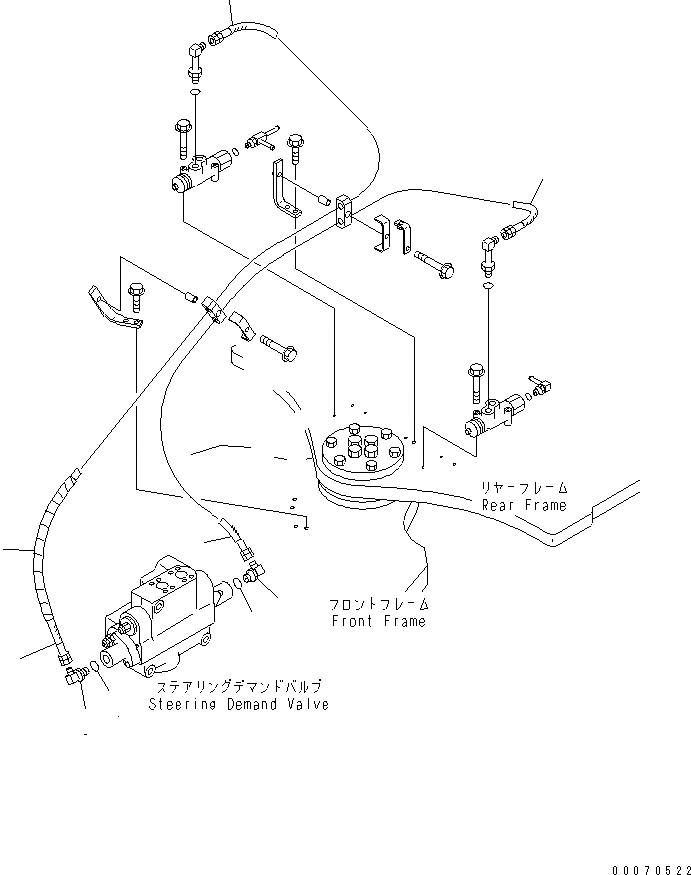 リヤーフレーム
Rear Frame

フロントフレーム
Front Frame

ステアリングデマンドバルブ
Steering Demand Valve

00070522