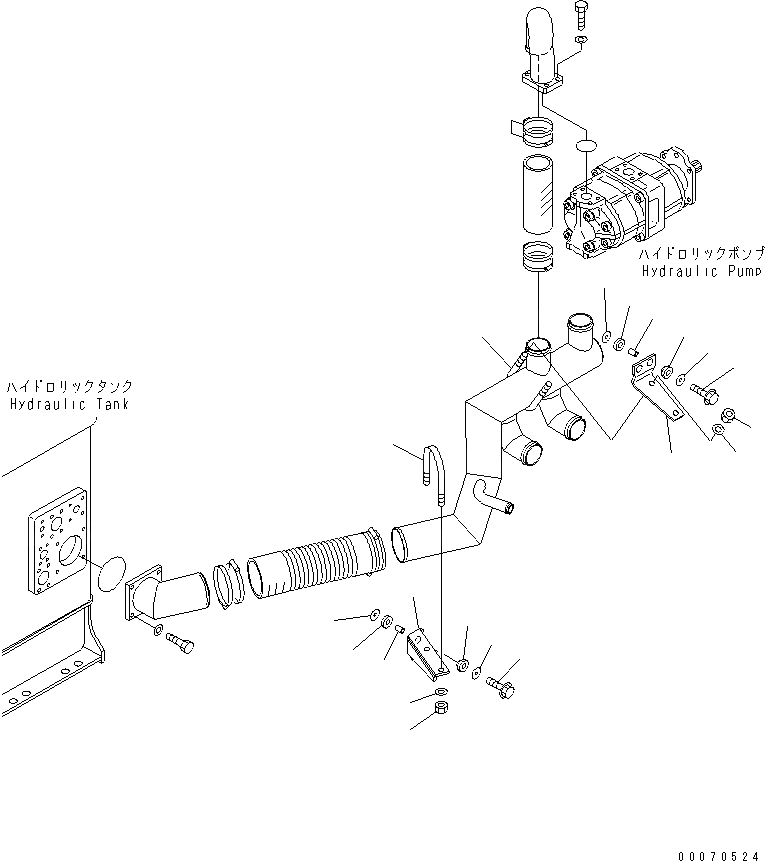 ハイドロリックポンプ
Hydraulic Pump

ハイドロリックタンク
Hydraulic Tank

00070524