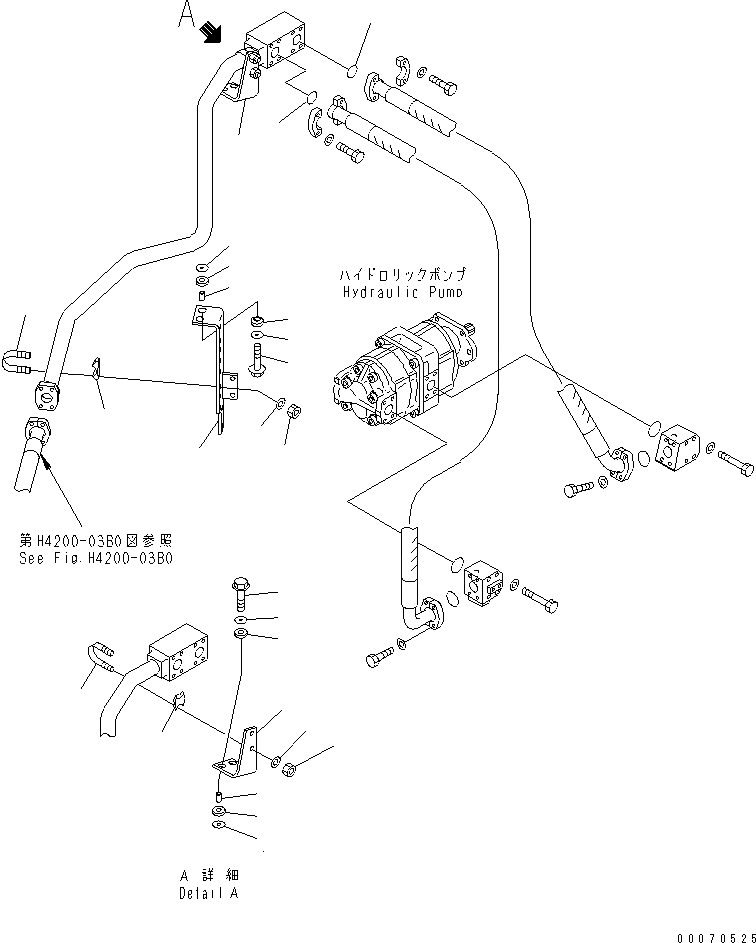 A

ハイドロリックポンプ
Hydraulic Pump

第H4200-03B0図参照
See Fig.H4200-03B0

A 詳細
Detail A

00070525