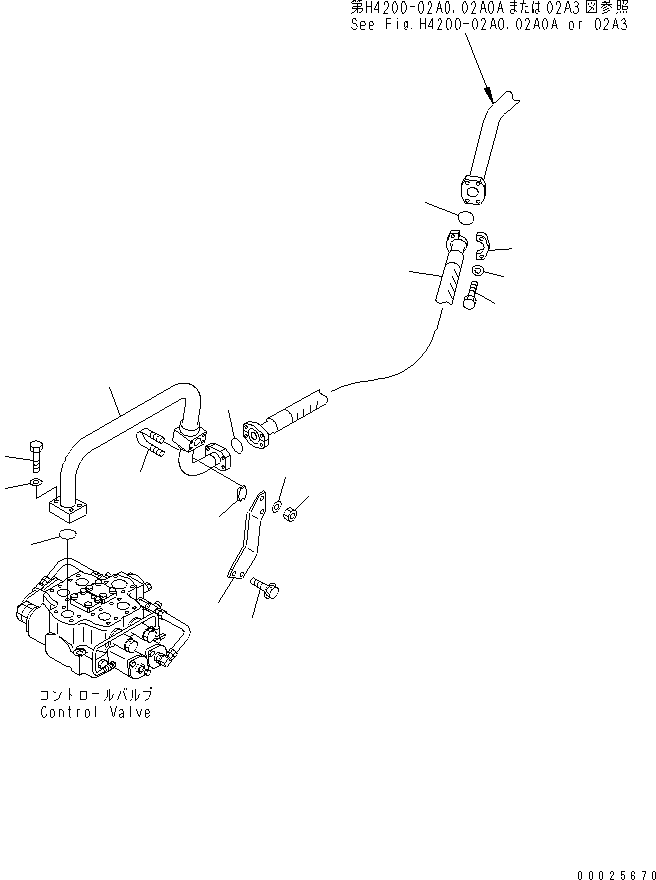 第H4200-02A0,02A0Aまたは02A3図参照
See Fig.H4200-02A0,02A0A or 02A3

コントロールバルブ
Control Valve

00025670