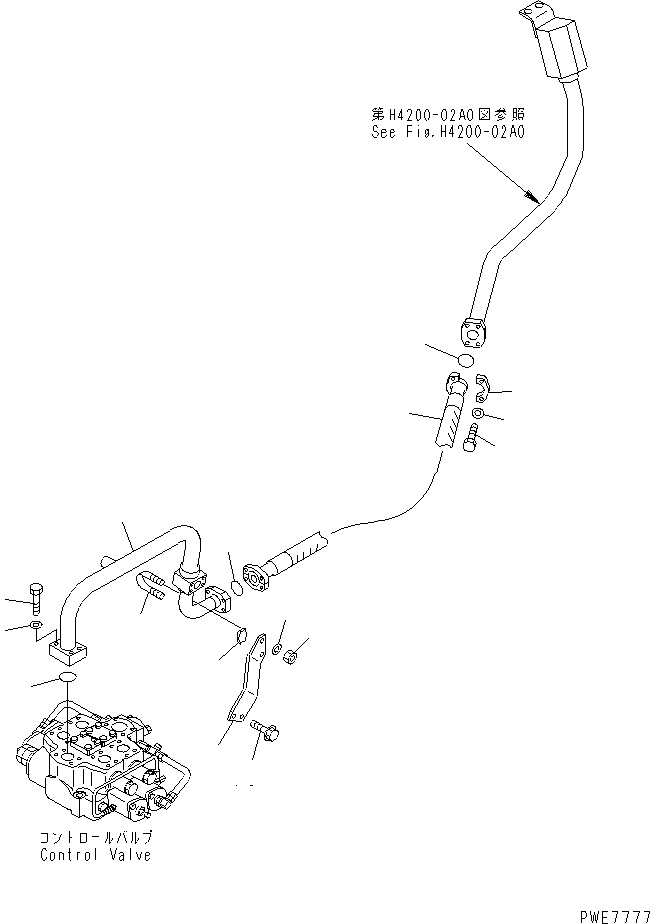 第H4200-02A0図参照
See Fig.H4200-02A0

コントロールバルブ
Control Valve

PWE7777