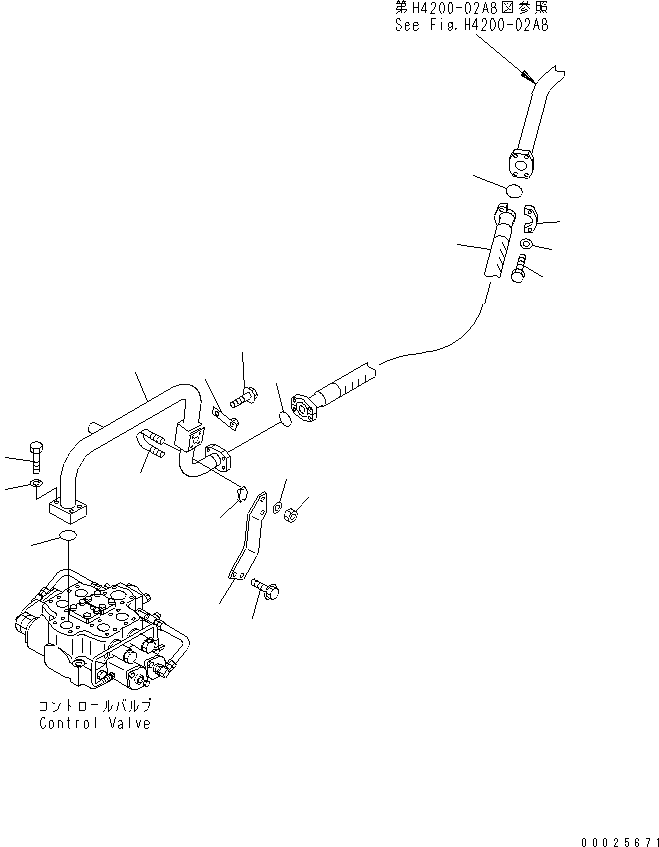 第H4200-02A8図参照
See Fig.H4200-02A8

コントロールバルブ
Control Valve

00025671