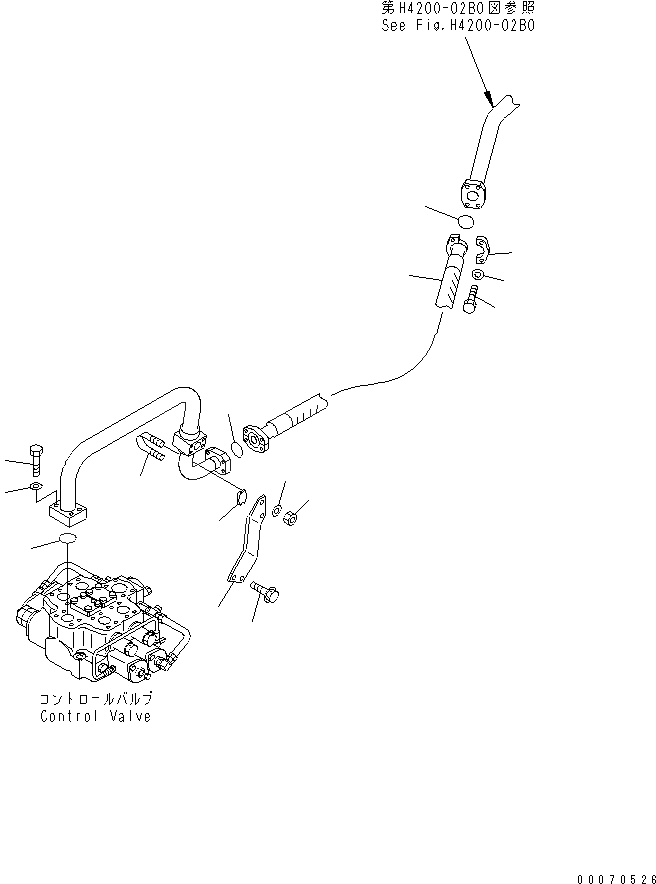 第H4200-02B0図参照
See Fig.H4200-02B0

コントロールバルブ
Control Valve

00070526