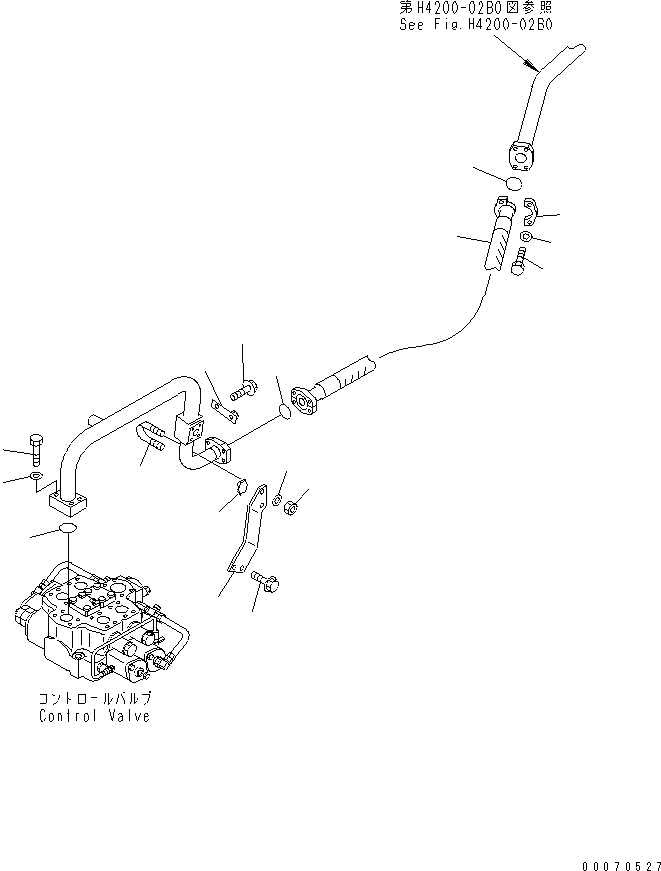 第H4200-02B0図参照
See Fig.H4200-02B0

コントロールバルブ
Control Valve

00070527