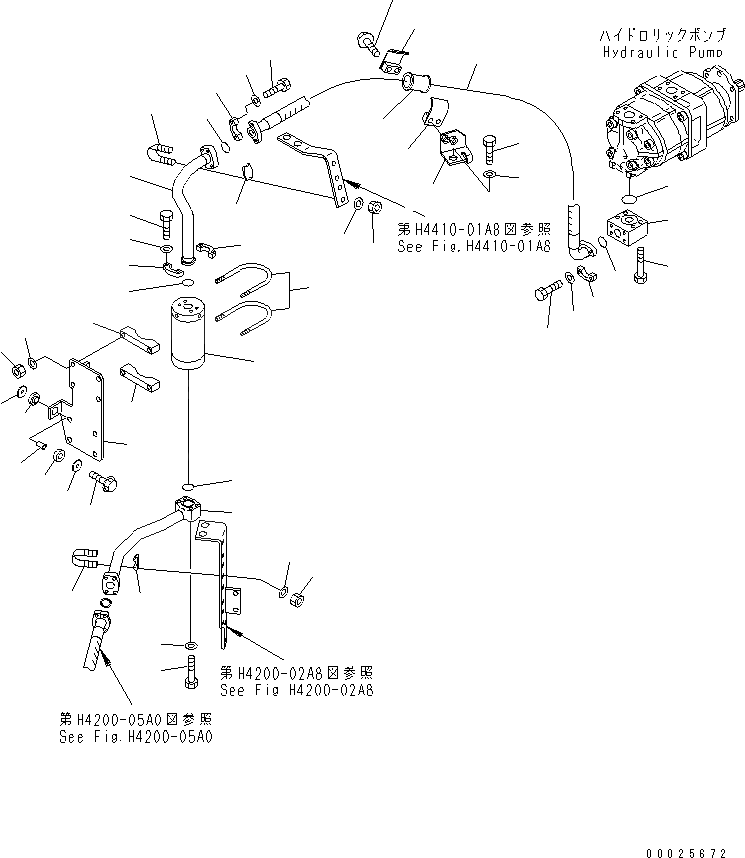 ハイドロリックポンプ
Hydraulic Pump

第H4410-01A8図参照
See Fig.H4410-01A8

第H4200-02A8図参照
See Fig H4200-02A8

第H4200-05A0図参照
See Fig.H4200-05A0

00025672