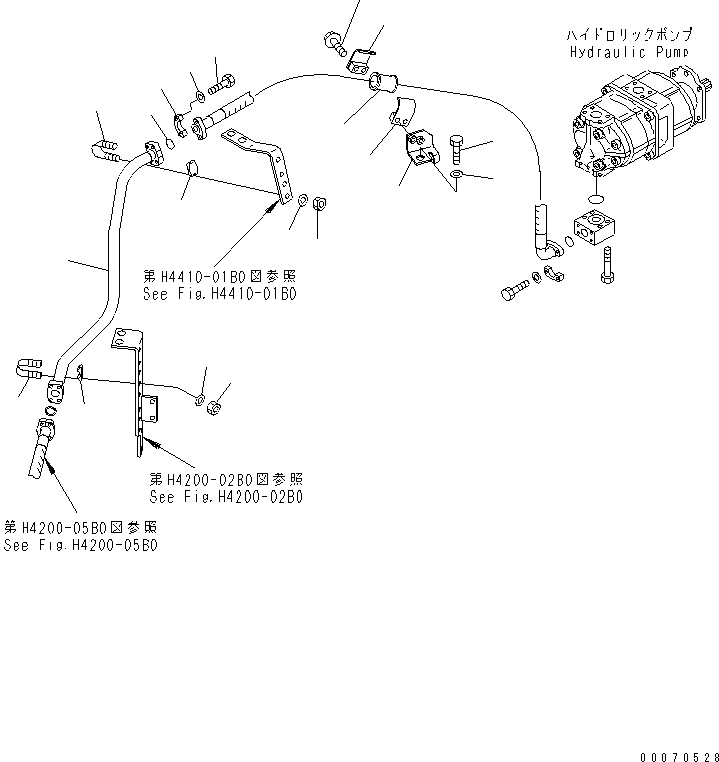 ハイドロリックポンプ
Hydraulic Pump

第H4410-01B0図参照
See Fig.H4410-01B0

第H4200-02B0図参照
See Fig.H4200-02B0

第H4200-05B0図参照
See Fig.H4200-05B0

00070528