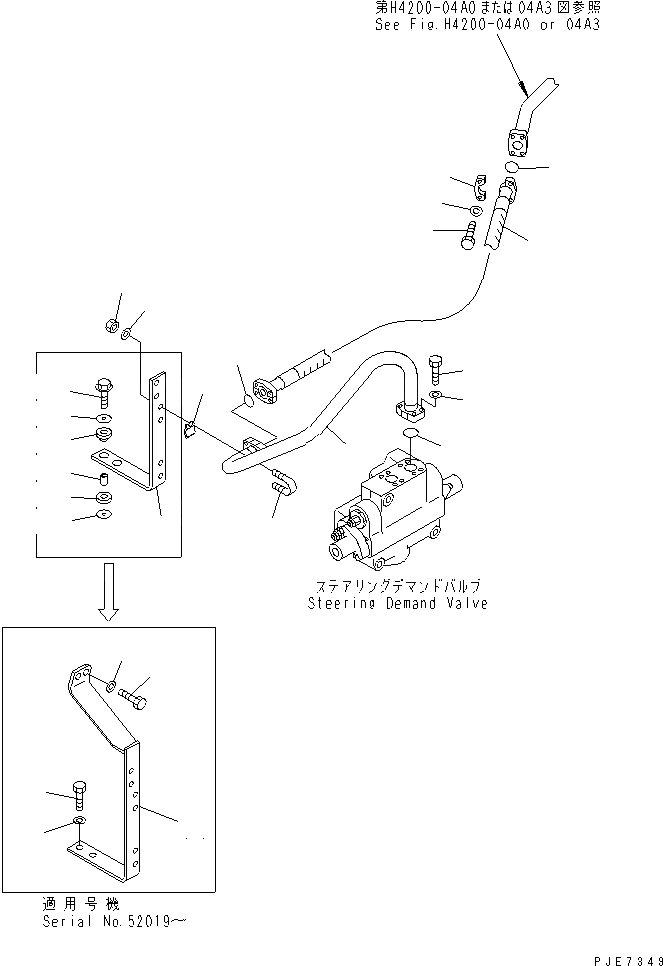 第H4200-04A0または04A3図参照
See Fig. H4200-04A0 or 04A3

ステアリングデマンドバルブ
Steering Demand Valve

適用号機
Serial No. 52019~

PJE7349