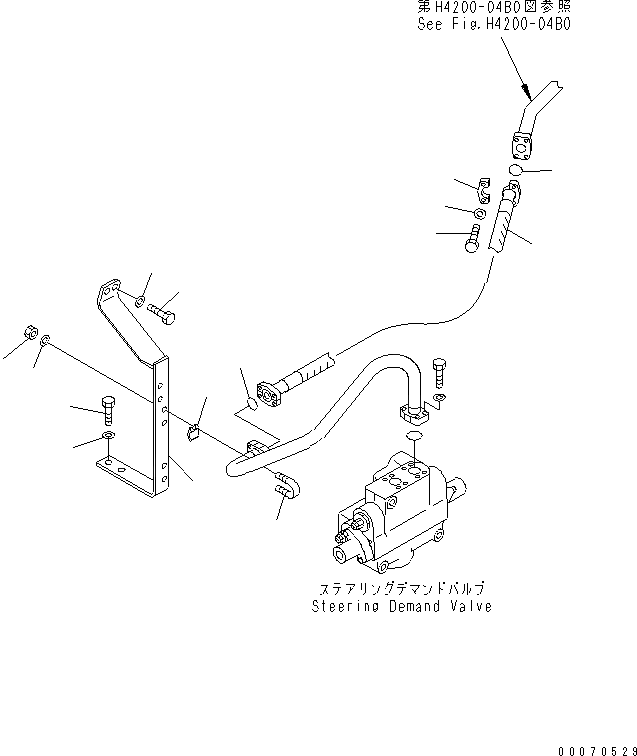 第H4200-04B0図参照
See Fig.H4200-04B0

ステアリングデマンドバルブ
Steering Demand Valve

00070529