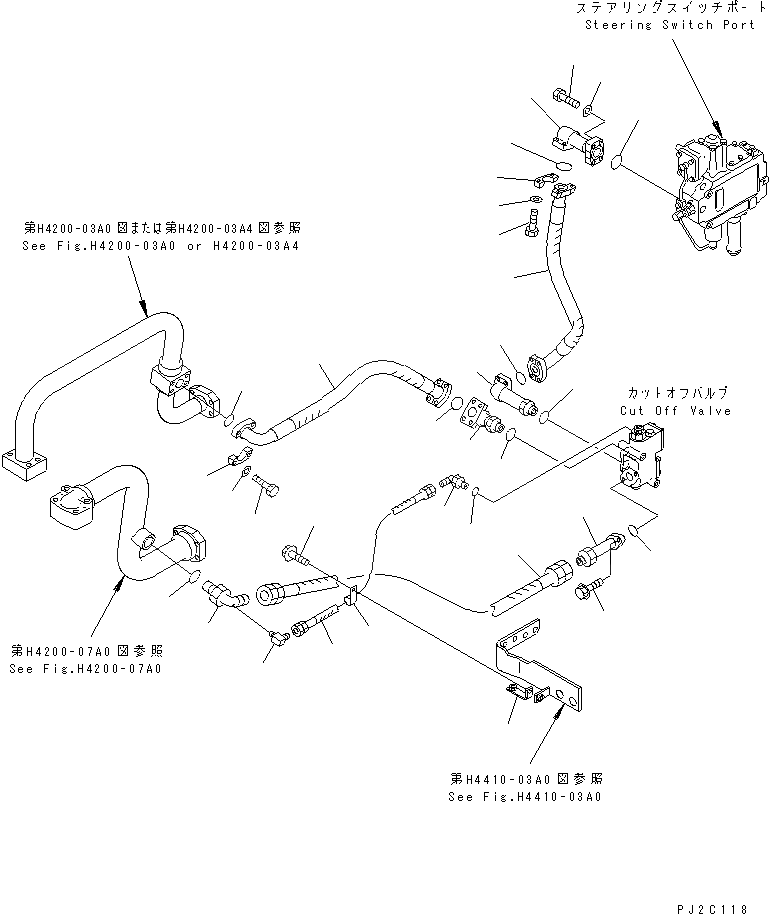 ステアリングスイッチポート
Steering Switch Port

第H4200-03A0図または第H4200-03A4図参照
See Fig.H4200-03A0 or H4200-03A4

カットオフバルブ
Cut Off Valve

第H4200-07A0図参照
See Fig.H4200-07A0

第H4410-03A0図参照
See Fig.H4410-03A0

PJ2C118