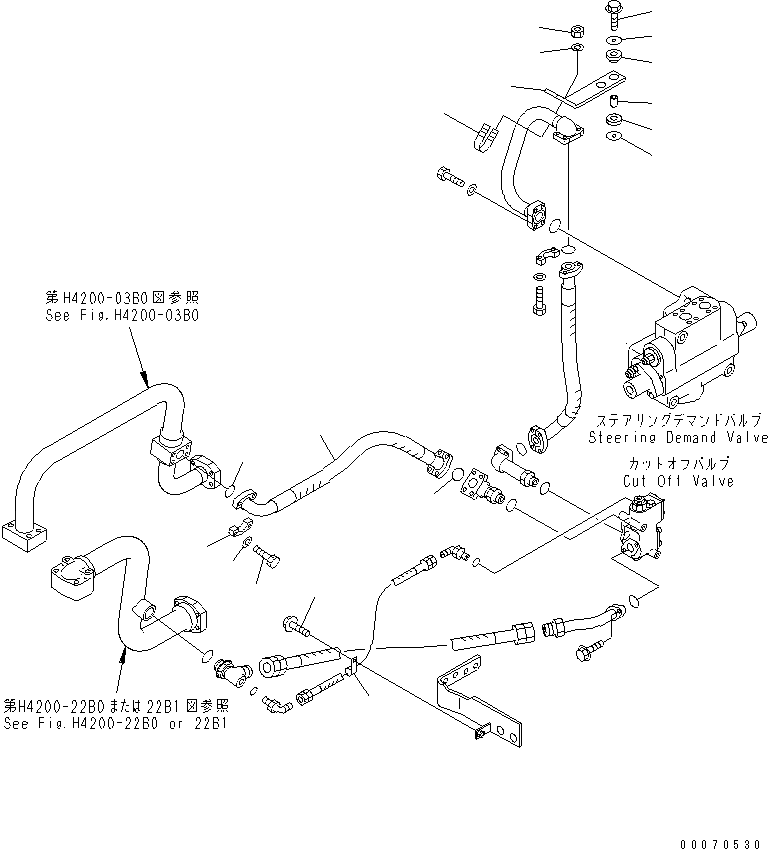 第H4200-03B0図参照
See Fig.H4200-03B0

ステアリングデマンドバルブ
Steering Demand Valve

カットオフバルブ
Cut Off Valve

第H4200-22B0または22B1図参照
See Fig.H4200-22B0 or 22B1

00070530