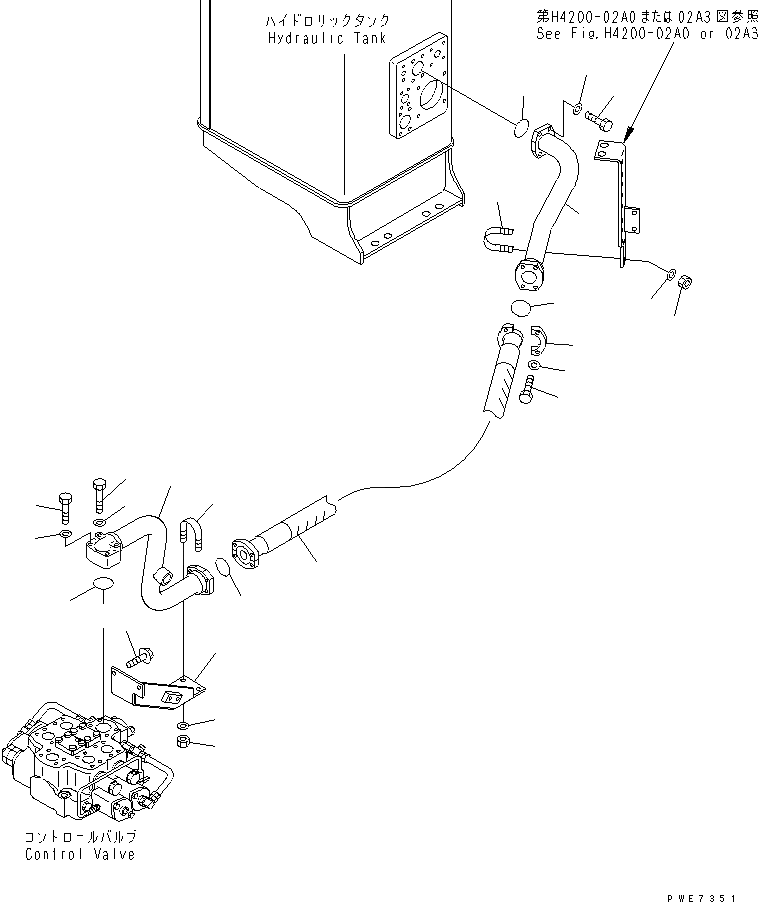 ハイドロリックタンク
Hydraulic Tank

第H4200-02A0または02A3図参照
See Fig.H4200-02A0 or 02A3

コントロールバルブ
Control Valve

PWE7351