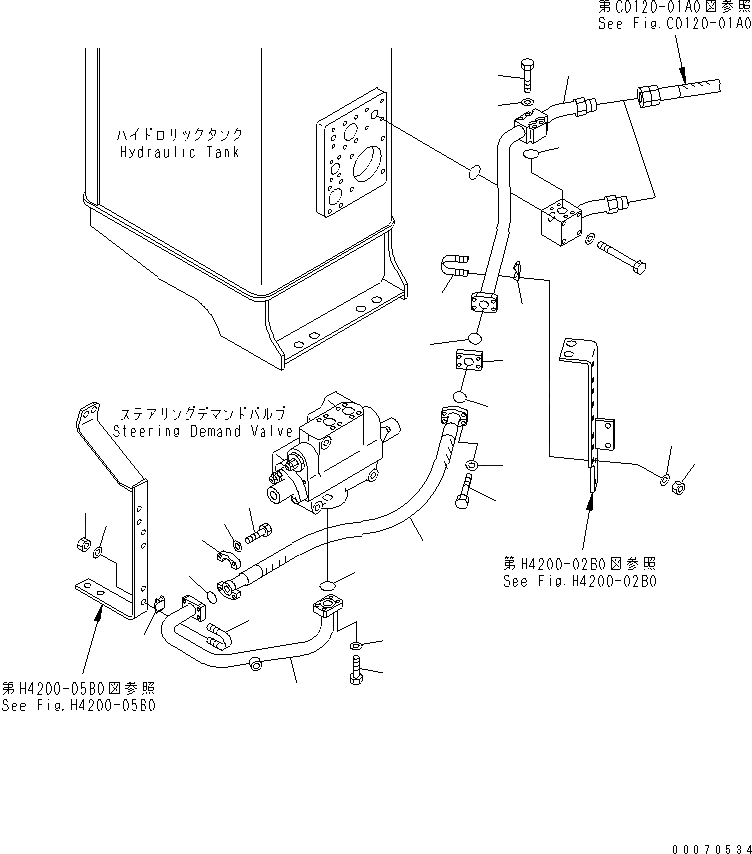 第C0120-01A0図参照
See Fig.C0120-01A0

ハイドロリックタンク
Hydraulic Tank

ステアリングデマンドバルブ
Steering Demand Valve

第H4200-02B0図参照
See Fig.H4200-02B0

第H4200-05B0図参照
See Fig.H4200-05B0

00070534