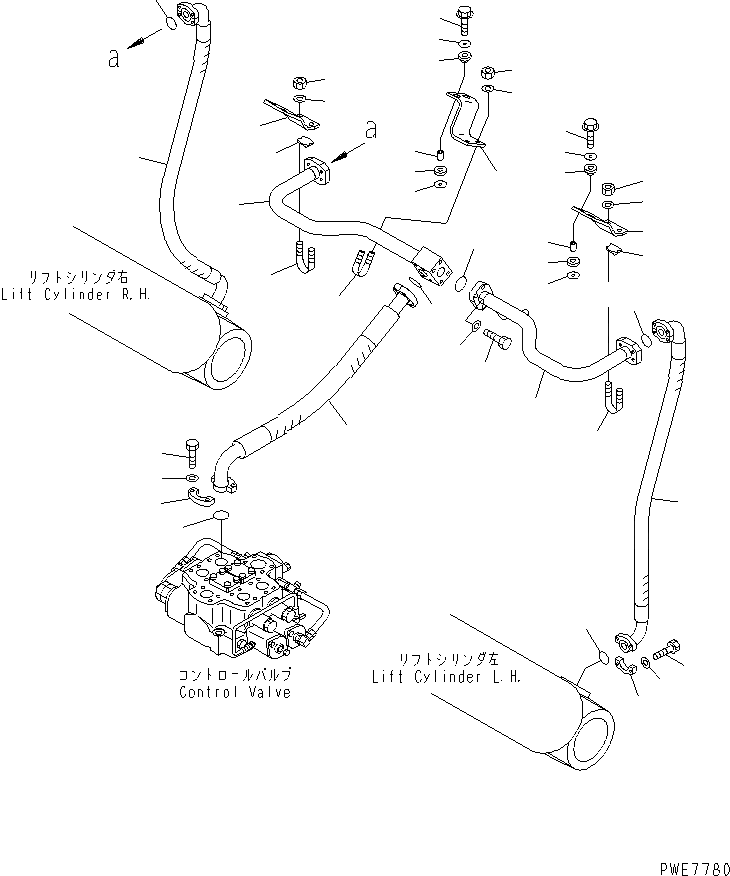 a

a

リフトシリンダ右
Lift Cylinder R.H.

コントロールバルブ
Control Valve

リフトシリンダ左
Lift Cylinder L.H.

PWE7780