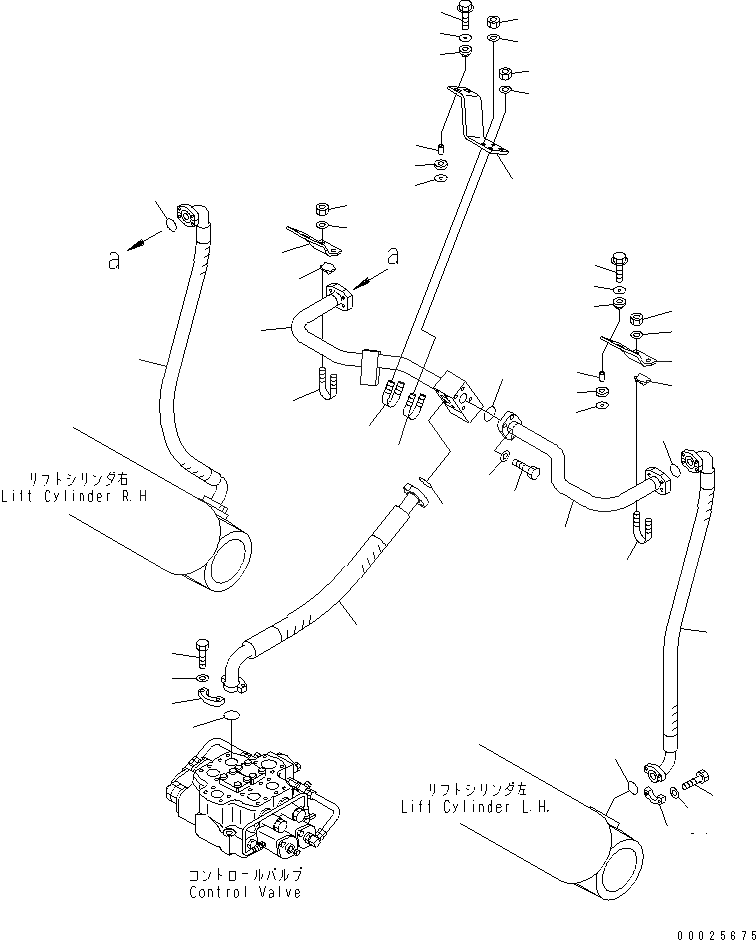 a

a

リフトシリンダ右
Lift Cylinder R.H

リフトシリンダ左
Lift Cylinder L.H.

コントロールバルブ
Control Valve

00025675