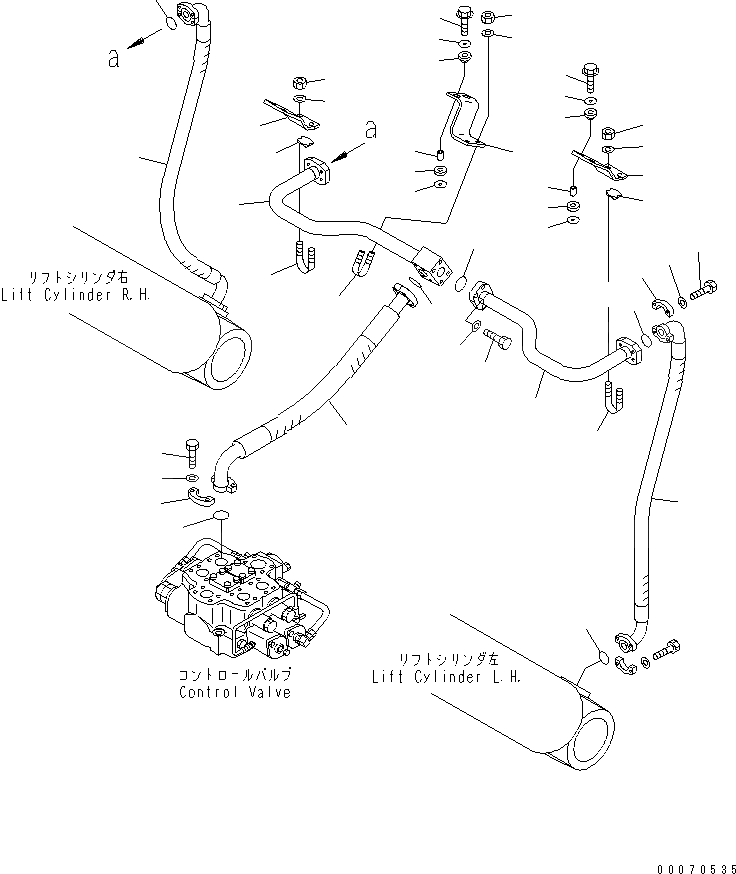 a

a

リフトシリンダ右
Lift Cylinder R.H.

コントロールバルブ
Control Valve

リフトシリンダ左
Lift Cylinder L.H.

00070535